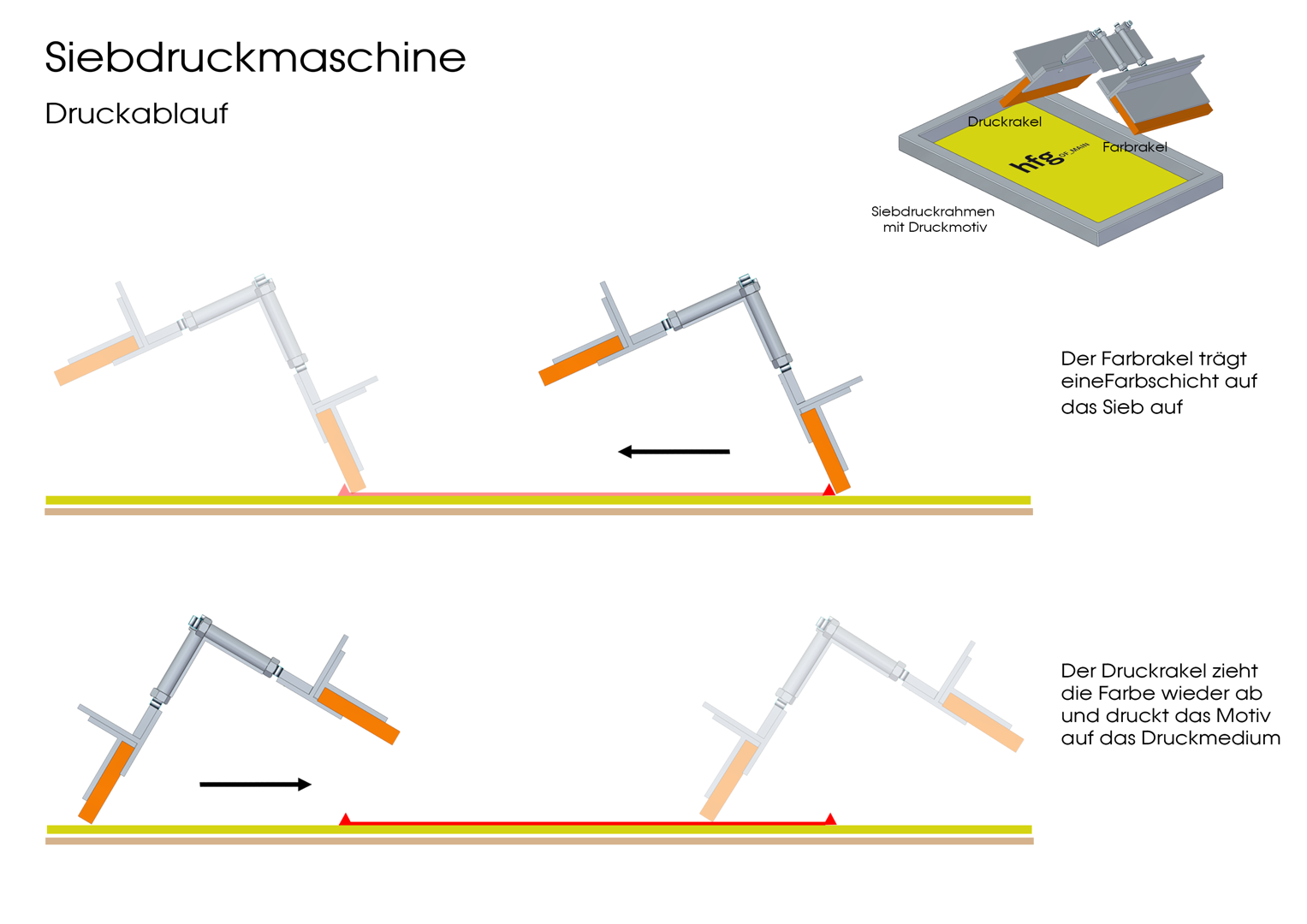 Siebdruckmaschine

Druckablauf

Druckrakel

Farbrakel

hfg OF_MAIN

Siebdruckrahmen mit Druckmotiv

Der Farbrakel trägt eineFarbschicht auf das Sieb auf

Der Druckrakel zieht die Farbe wieder ab und druckt das Motiv auf das Druckmedium